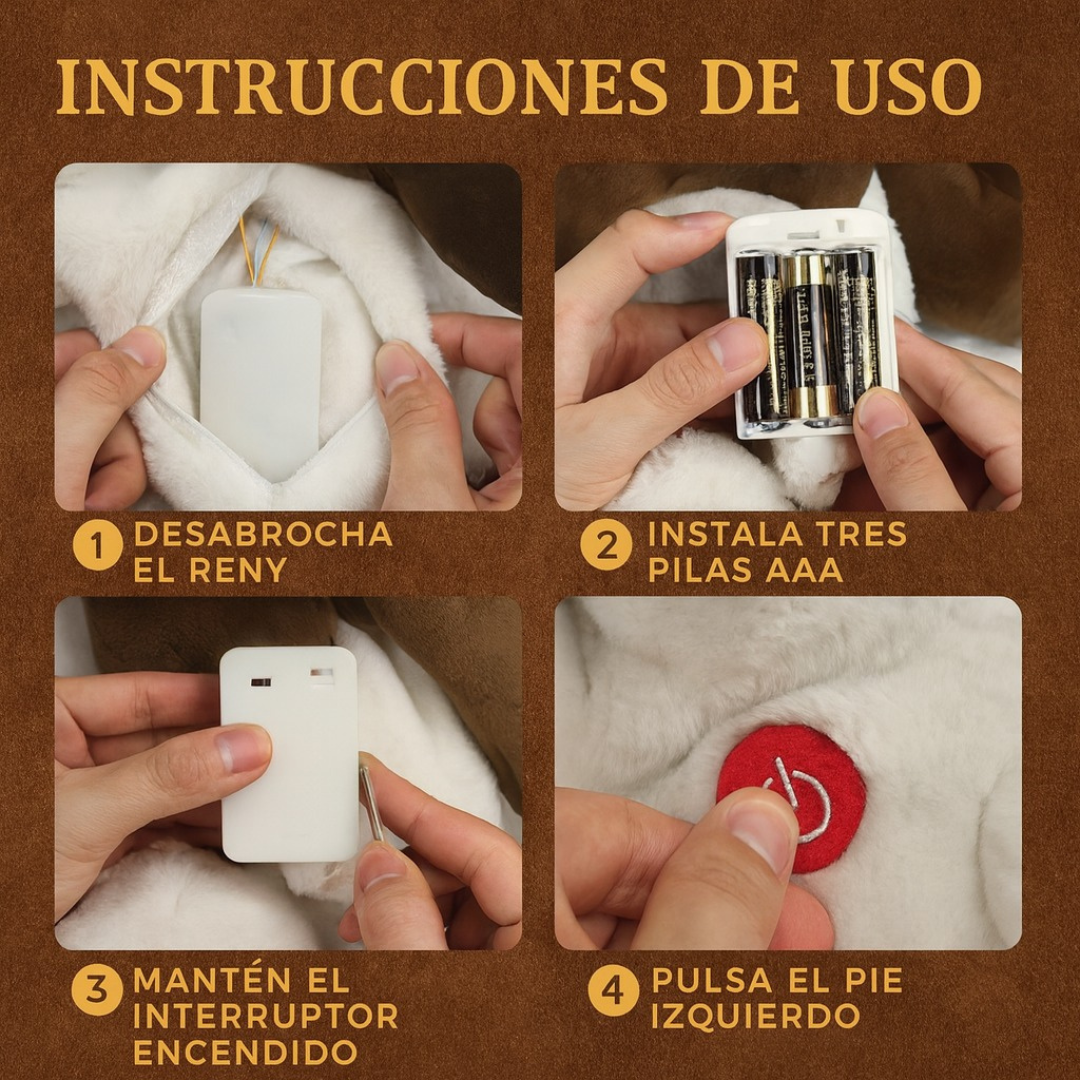 INSTRUCCIONES DE USO

1 DESABROCHA EL RENY

2 INSTALA TRES PILAS AAA

3 MANTÉN EL INTERRUPTOR ENCENDIDO

4 PULSA EL PIE IZQUIERDO